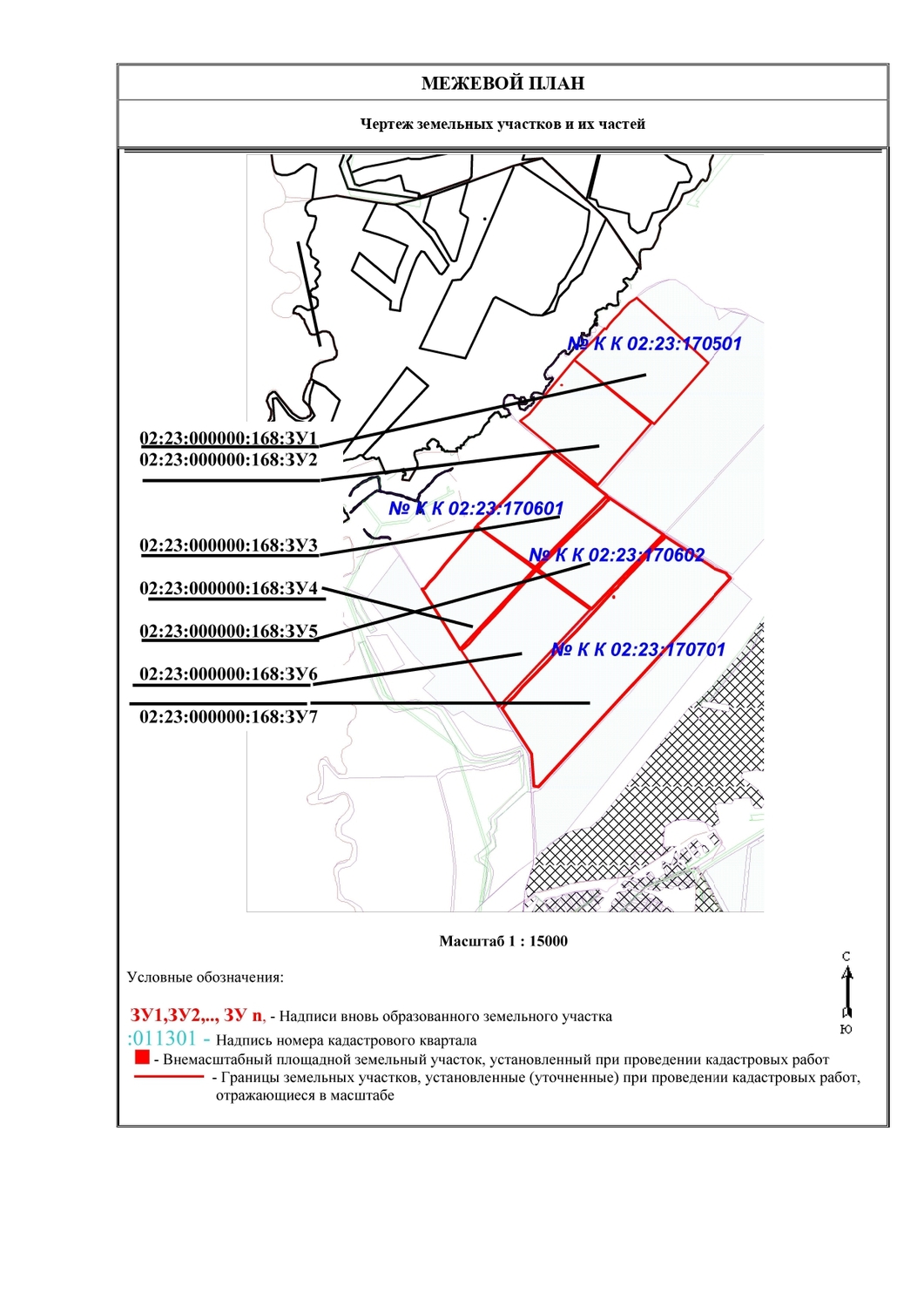 МЕЖЕВОЙ ПЛАН

Чертеж земельных участков и их частей

№ К К 02:23:170501

02:23:000000:168:ЗУ1
02:23:000000:168:ЗУ2

№ К К 02:23:170601

02:23:000000:168:ЗУ3

№ К К 02:23:170602

02:23:000000:168:ЗУ4

02:23:000000:168:ЗУ5

№ К К 02:23:170701

02:23:000000:168:ЗУ6

02:23:000000:168:ЗУ7

Масштаб 1 : 15000

С

Ю

Условные обозначения:

ЗУ1,ЗУ2,.., ЗУ n, - Надписи вновь образованного земельного участка
:011301 - Надпись номера кадастрового квартала
- Внемасштабный площадной земельный участок, установленный при проведении кадастровых работ
- Границы земельных участков, установленные (уточненные) при проведении кадастровых работ, отражающиеся в масштабе